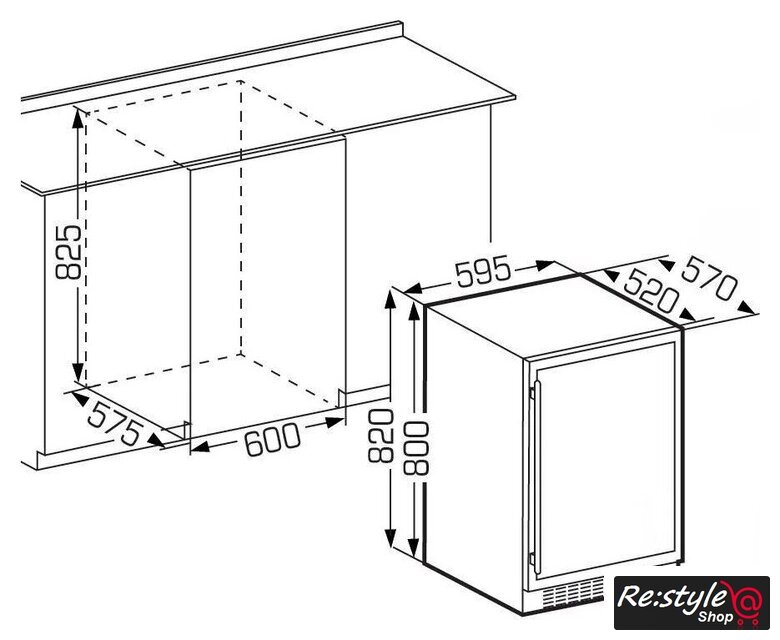 825
575
600
595
520
570
820
800
Re:style Shop