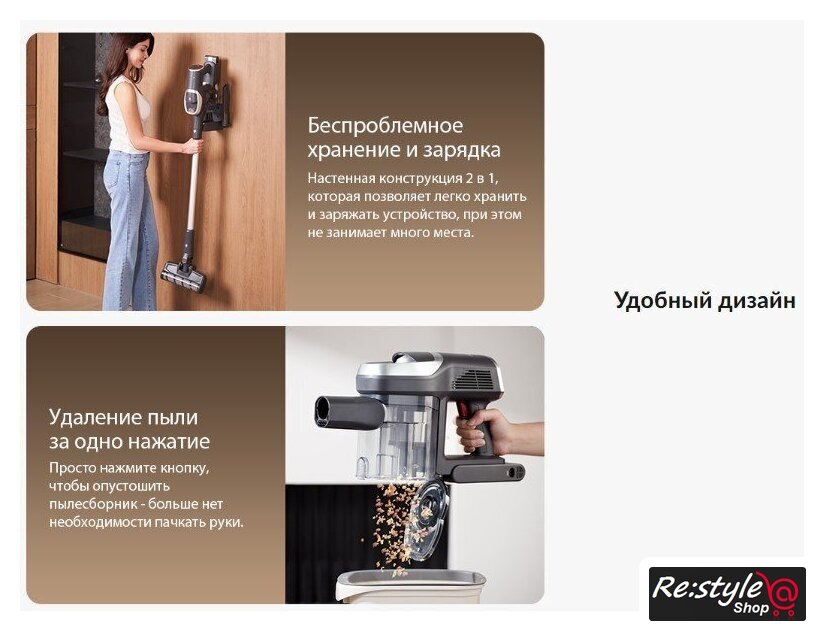 Беспроблемное хранение и зарядка

Настенная конструкция 2 в 1, которая позволяет легко хранить и заряжать устройство, при этом не занимает много места.

Удобный дизайн

Удаление пыли за одно нажатие

Просто нажмите кнопку, чтобы опустошить пылесборник - больше нет необходимости пачкать руки.

Re:style Shop