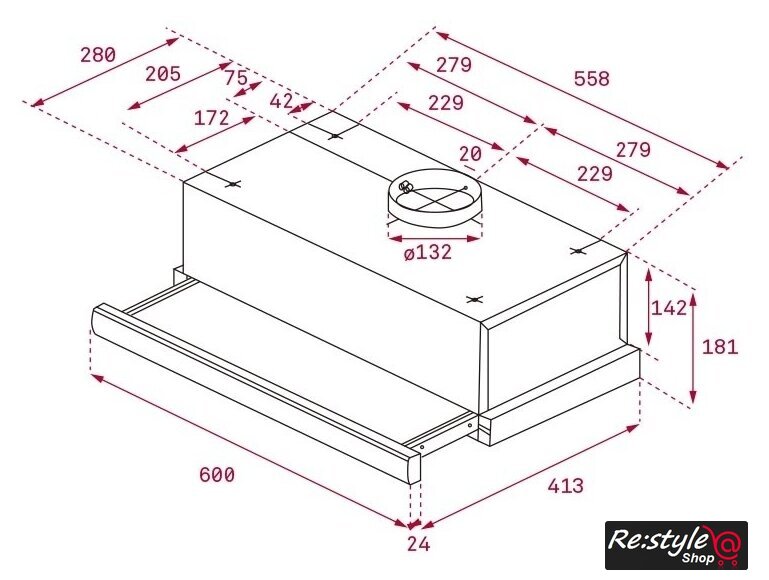 280
205
75
42
172
279
558
229
20
279
229
ø132
142
181
600
413
24
Re:style
Shop