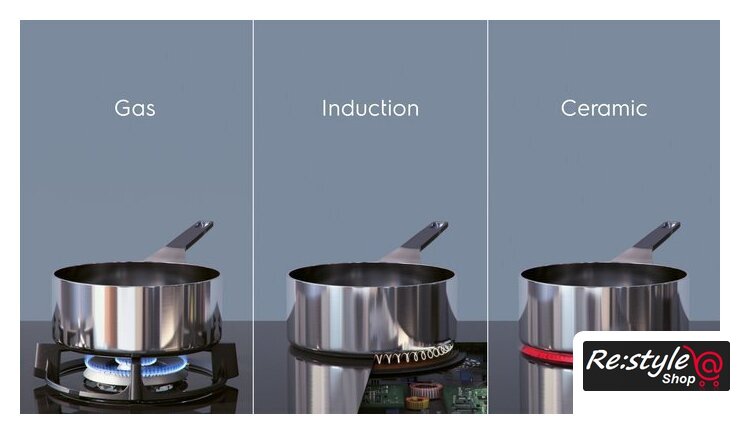 Gas

Induction

Ceramic

Re:style@ Shop