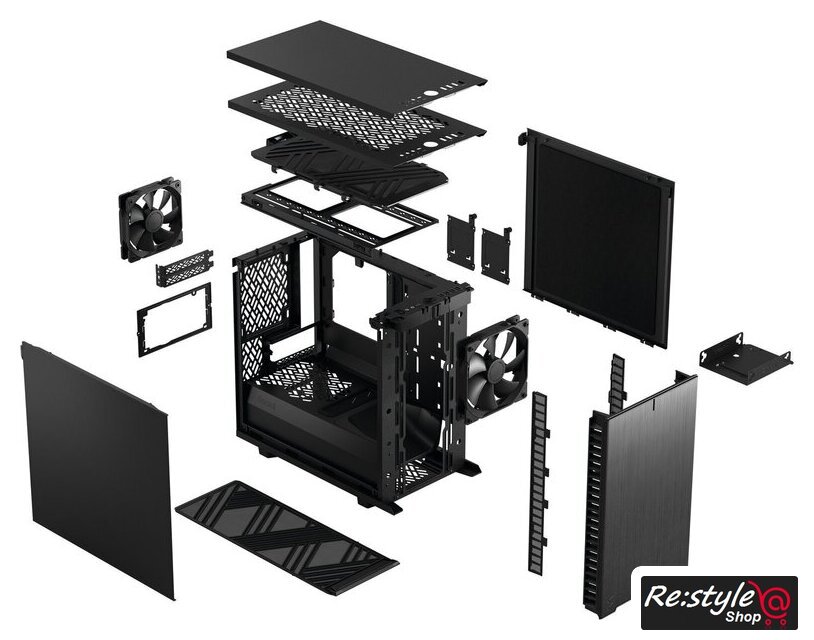 Re:style
Shop