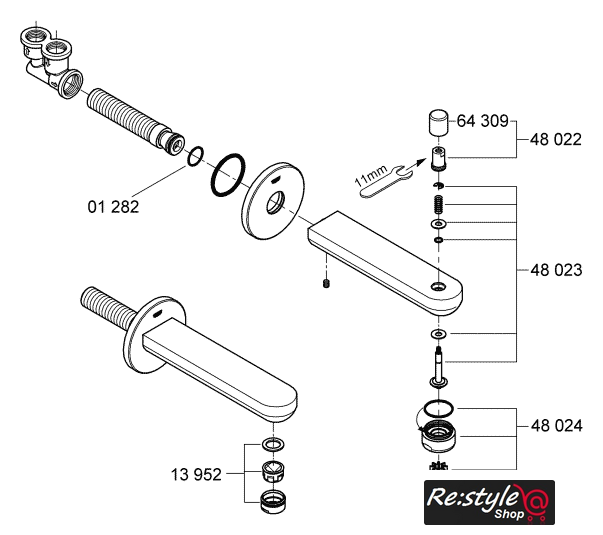 64 309
48 022
11mm
01 282
48 023
48 024
13 952
Re:style
Shop