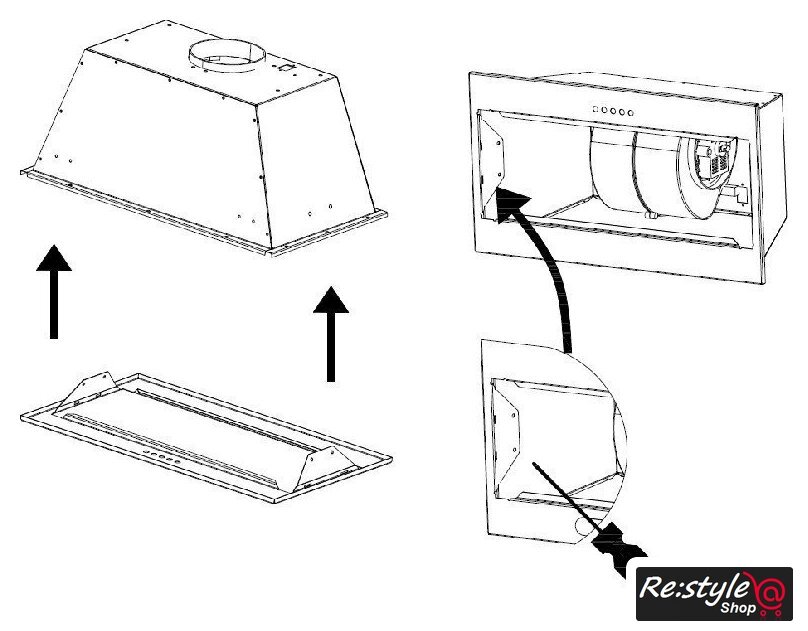 Re:style Shop