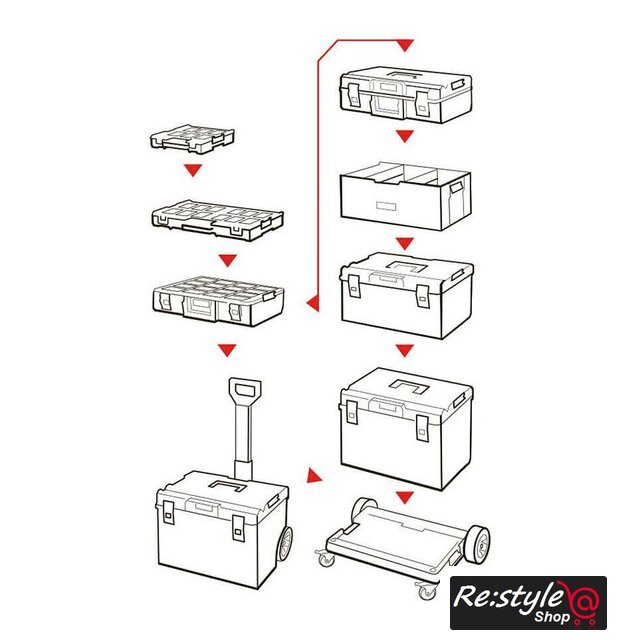 Re:style@
Shop