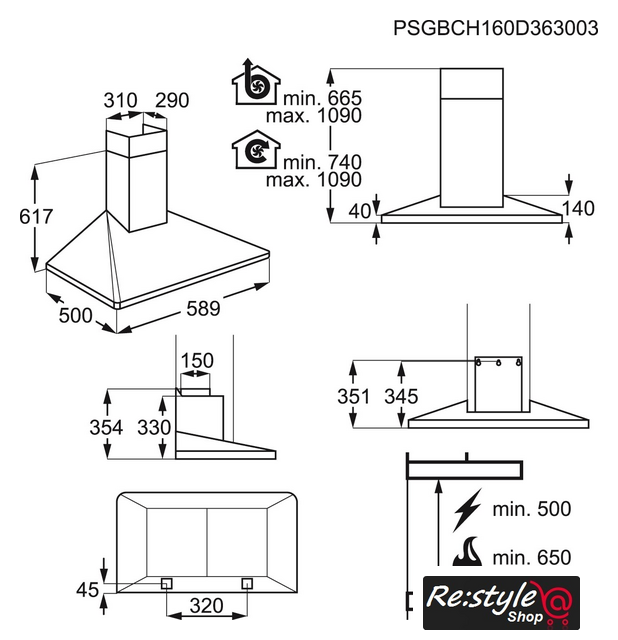 PSGBCH160D363003

310 290

617

500 589

min. 665
max. 1090

min. 740
max. 1090

40

140

150

354 330

351 345

45

320

min. 500

min. 650

Re:style
Shop