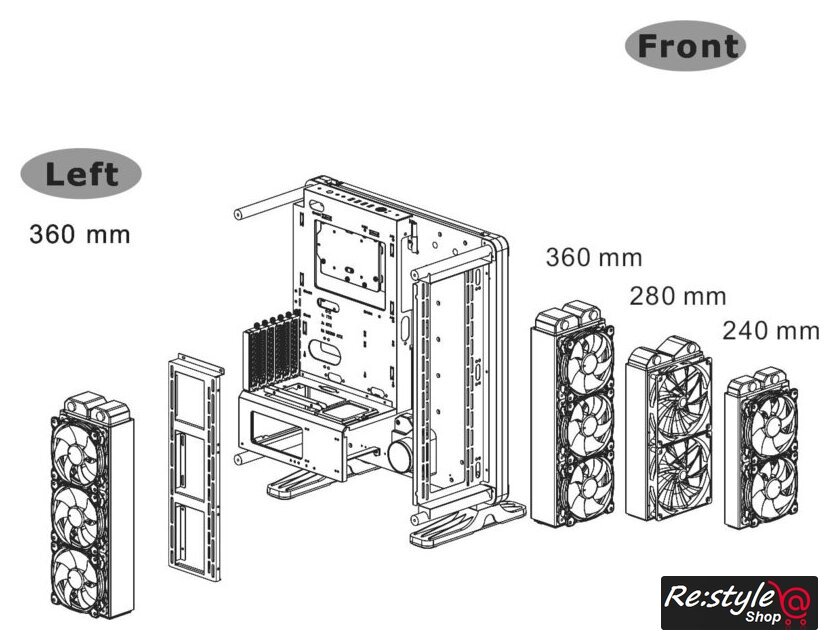 Front

Left

360 mm

360 mm

280 mm

240 mm

Re:style Shop