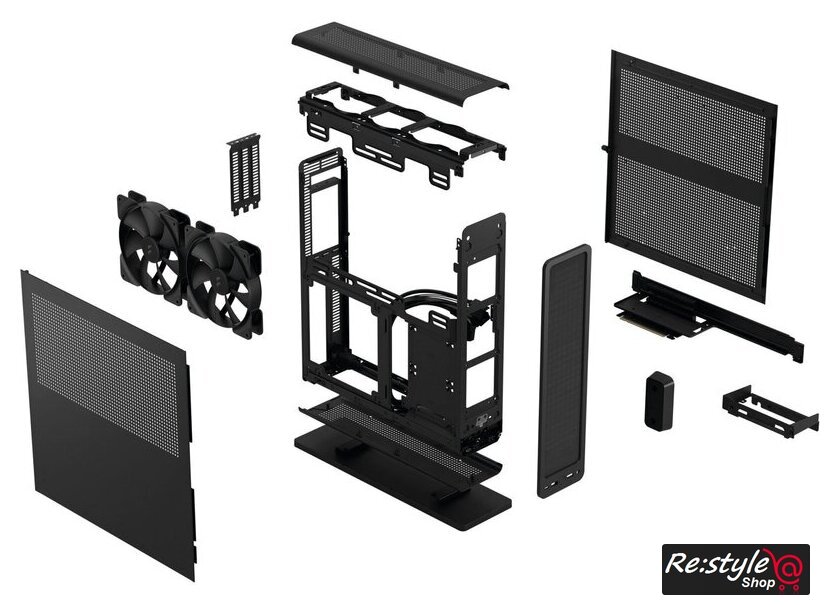 Re:style Shop