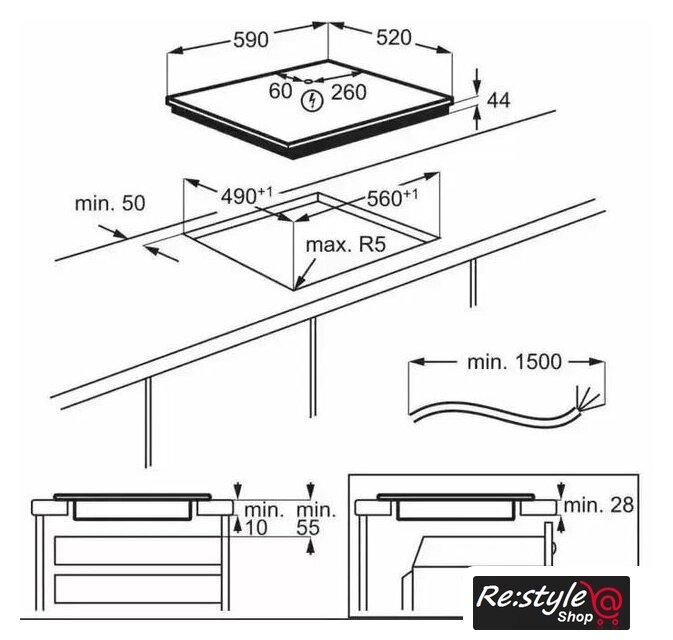 590
520
60
260
44
min. 50
$490^{+1}$
$560^{+1}$
max. R5
min. 1500
min.
10
min.
55
min. 28
Re:style
Shop