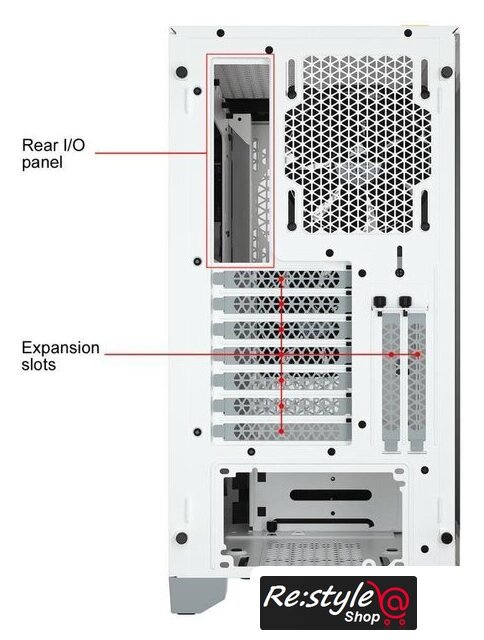 Rear I/O panel

Expansion slots

Re:style Shop