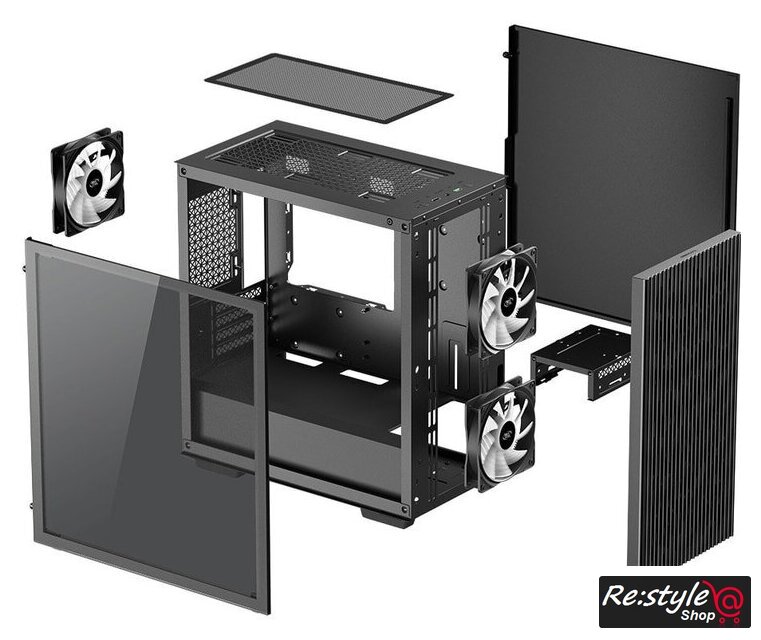 Re:style Shop