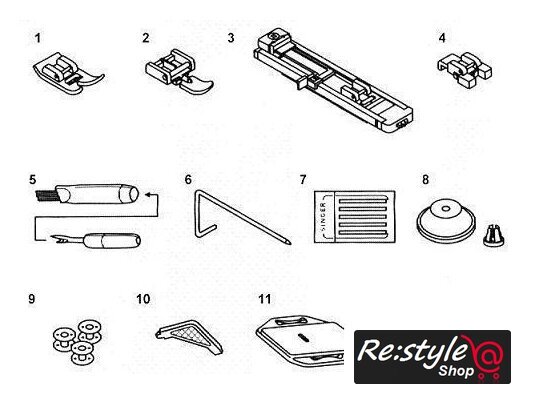 1
2
3
4
5
6
7
SINGER
8
9
10
11
Re:style Shop