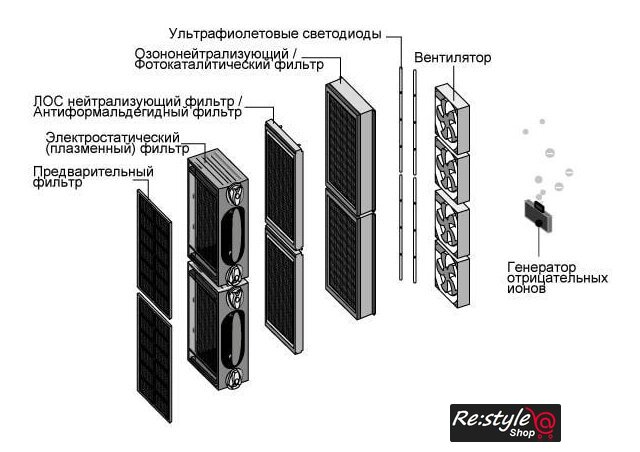 Ультрафиолетовые светодиоды

Озононейтрализующий / Фотокаталитический фильтр

Вентилятор

ЛОС нейтрализующий фильтр / Антиформальдегидный фильтр

Электростатический (плазменный) фильтр

Предварительный фильтр

Генератор отрицательных ионов

Re:style Shop