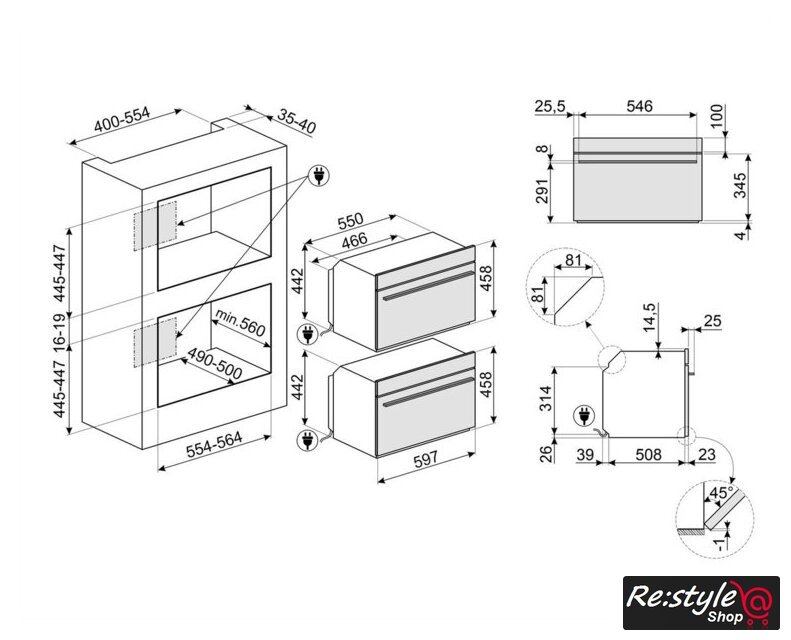 400-554
35-40
445-447
16-19
445-447
min.560
490-500
554-564
550
466
442
458
442
458
597
25,5
546
100
8
291
345
4
81
81
14,5
25
314
26
39
508
23
45°
-1
Re:style Shop