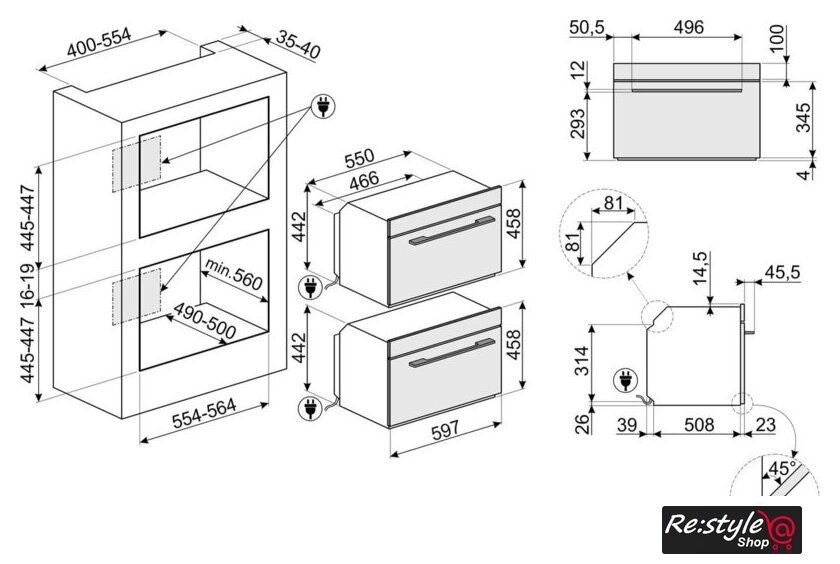 400-554
35-40
445-447
16-19
445-447
min.560
490-500
554-564
550
466
442
458
442
458
597
50,5
496
100
12
293
345
4
81
81
14,5
45,5
314
26
39
508
23
45°
Re:style Shop