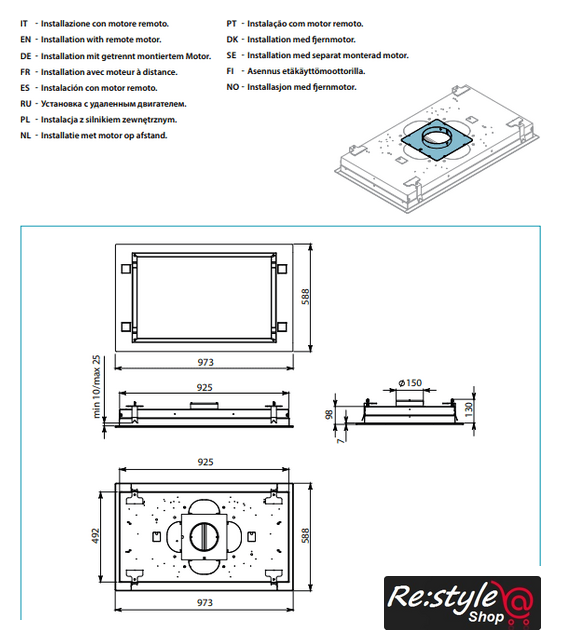 IT - Installazione con motore remoto.
EN - Installation with remote motor.
DE - Installation mit getrennt montiertem Motor.
FR - Installation avec moteur à distance.
ES - Instalación con motor remoto.
RU - Установка с удаленным двигателем.
PL - Instalacja z silnikiem zewnętrznym.
NL - Installatie met motor op afstand.

PT - Instalação com motor remoto.
DK - Installation med fjernmotor.
SE - Installation med separat monterad motor.
FI - Asennus etäkäyttömoottorilla.
NO - Installasjon med fjernmotor.

588
973
min 10/max 25
925
ø150
98
7
130
925
492
588
973

Re:style
Shop