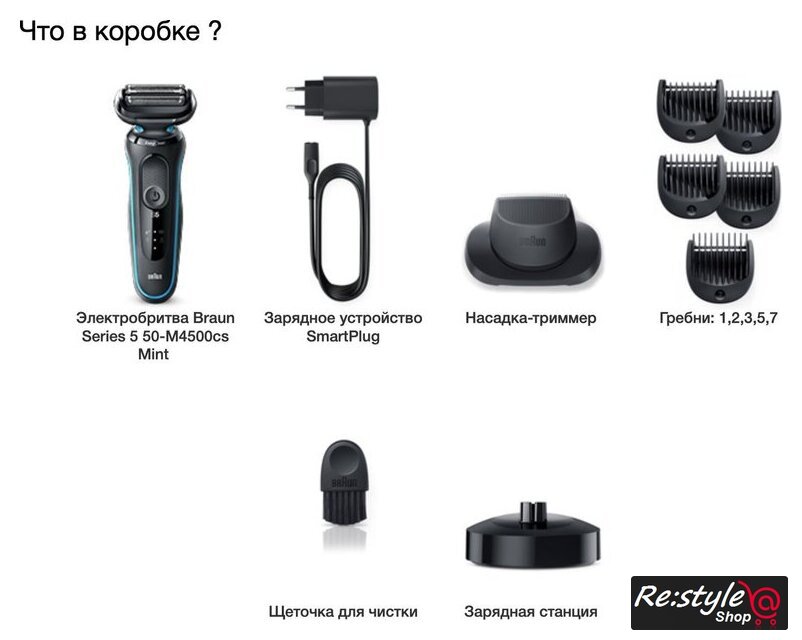 Что в коробке ?

Электробритва Braun Series 5 50-M4500cs Mint

Зарядное устройство SmartPlug

Насадка-триммер

Гребни: 1,2,3,5,7

Щеточка для чистки

Зарядная станция

Re:style Shop