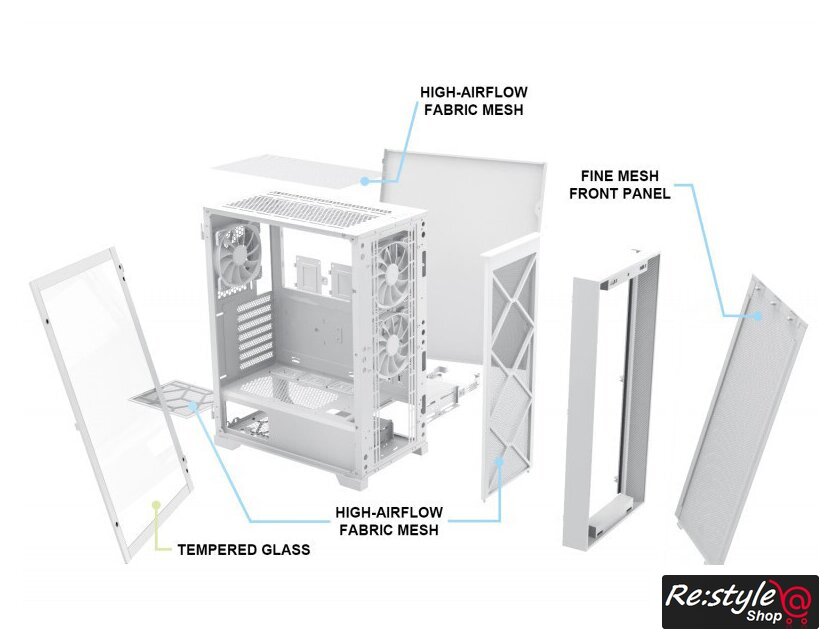 HIGH-AIRFLOW FABRIC MESH

FINE MESH FRONT PANEL

HIGH-AIRFLOW FABRIC MESH

TEMPERED GLASS

Re:style Shop